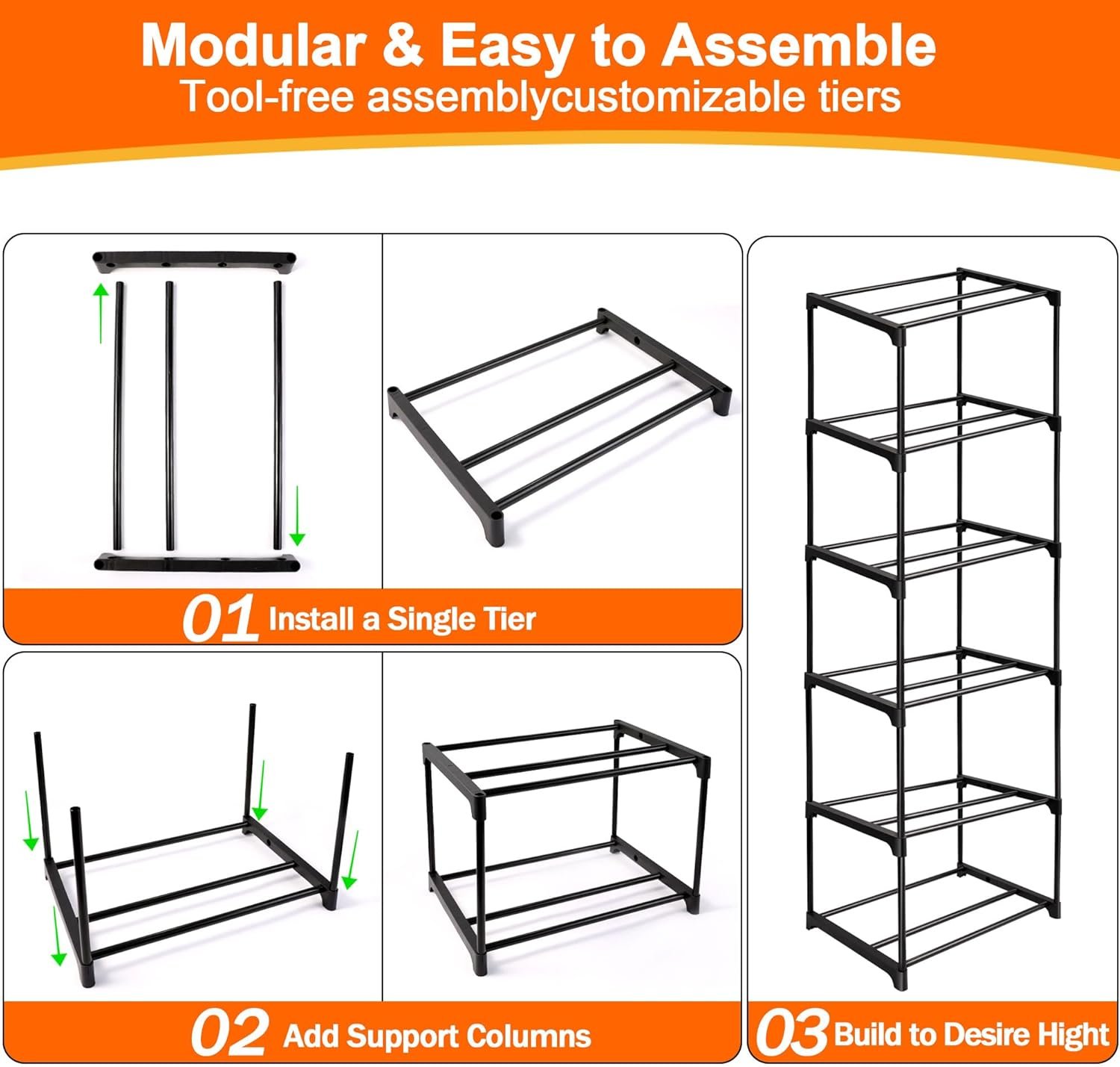 Modular & Easy to Assemble
Tool-free assemblycustomizable tiers

01 Install a Single Tier

02 Add Support Columns

03 Build to Desire Hight