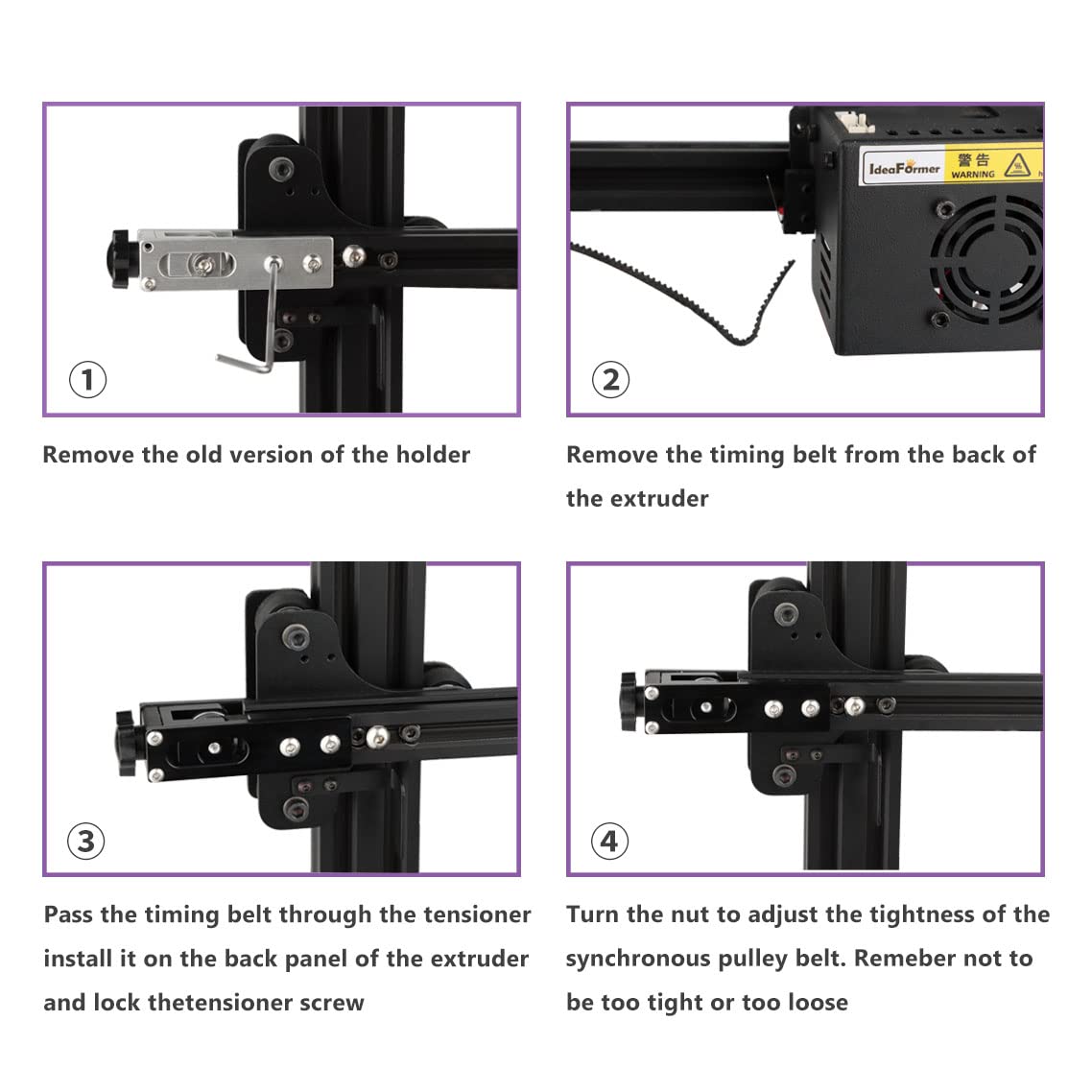 ①

Remove the old version of the holder

IdeaFormer 警告 WARNING

②

Remove the timing belt from the back of the extruder

③

Pass the timing belt through the tensioner install it on the back panel of the extruder and lock thetensioner screw

④

Turn the nut to adjust the tightness of the synchronous pulley belt. Remeber not to be too tight or too loose