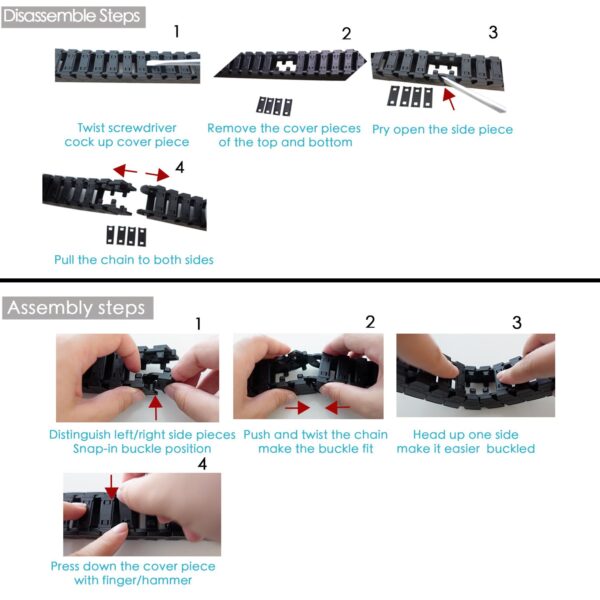 Disassemble Steps

1

Twist screwdriver cock up cover piece

2

Remove the cover pieces of the top and bottom

3

Pry open the side piece

4

Pull the chain to both sides

Assembly steps

1

Distinguish left/right side pieces Snap-in buckle position

2

Push and twist the chain make the buckle fit

3

Head up one side make it easier buckled

4

Press down the cover piece with finger/hammer